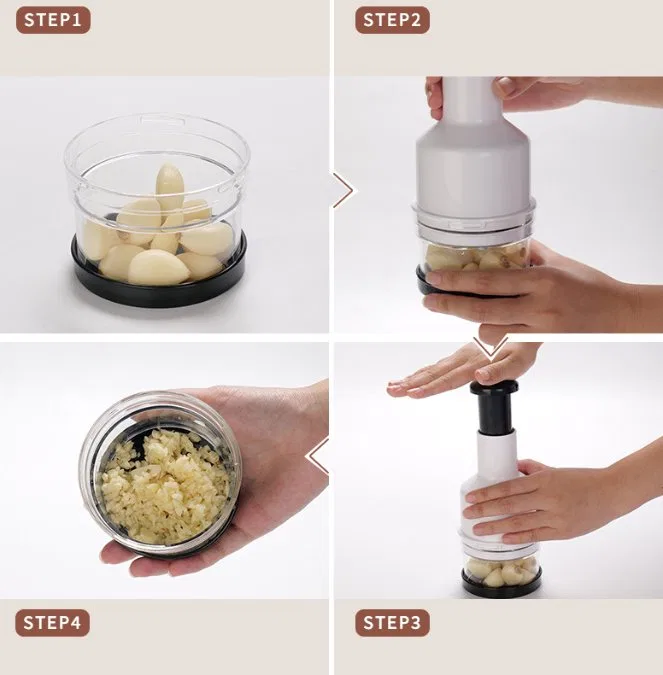 STEP1

STEP2

STEP4

STEP3